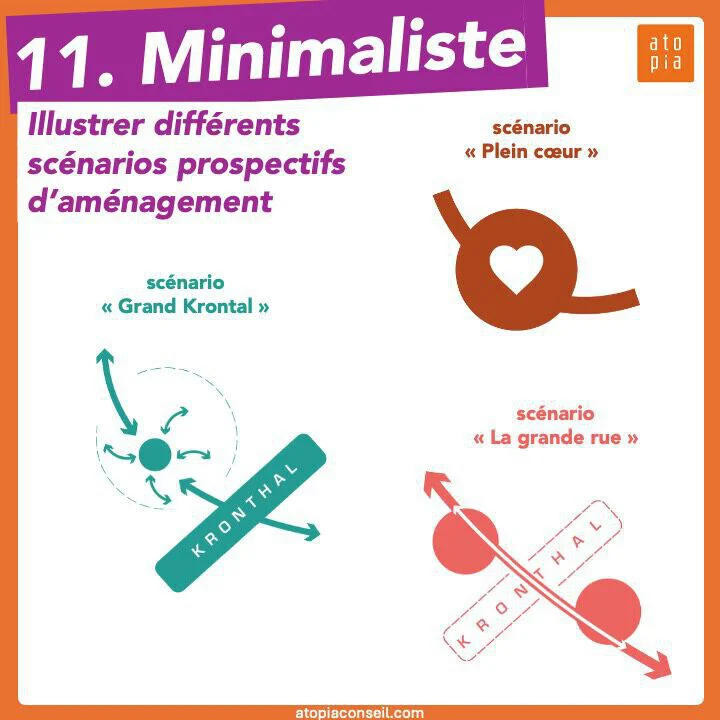 11. Minimaliste

ato
pia

Illustrer différents scénarios prospectifs d'aménagement

scénario
« Plein cœur »

scénario
« Grand Krontal »

KRONTHAL

scénario
« La grande rue »

KRONTHAL

atopiaconseil.com