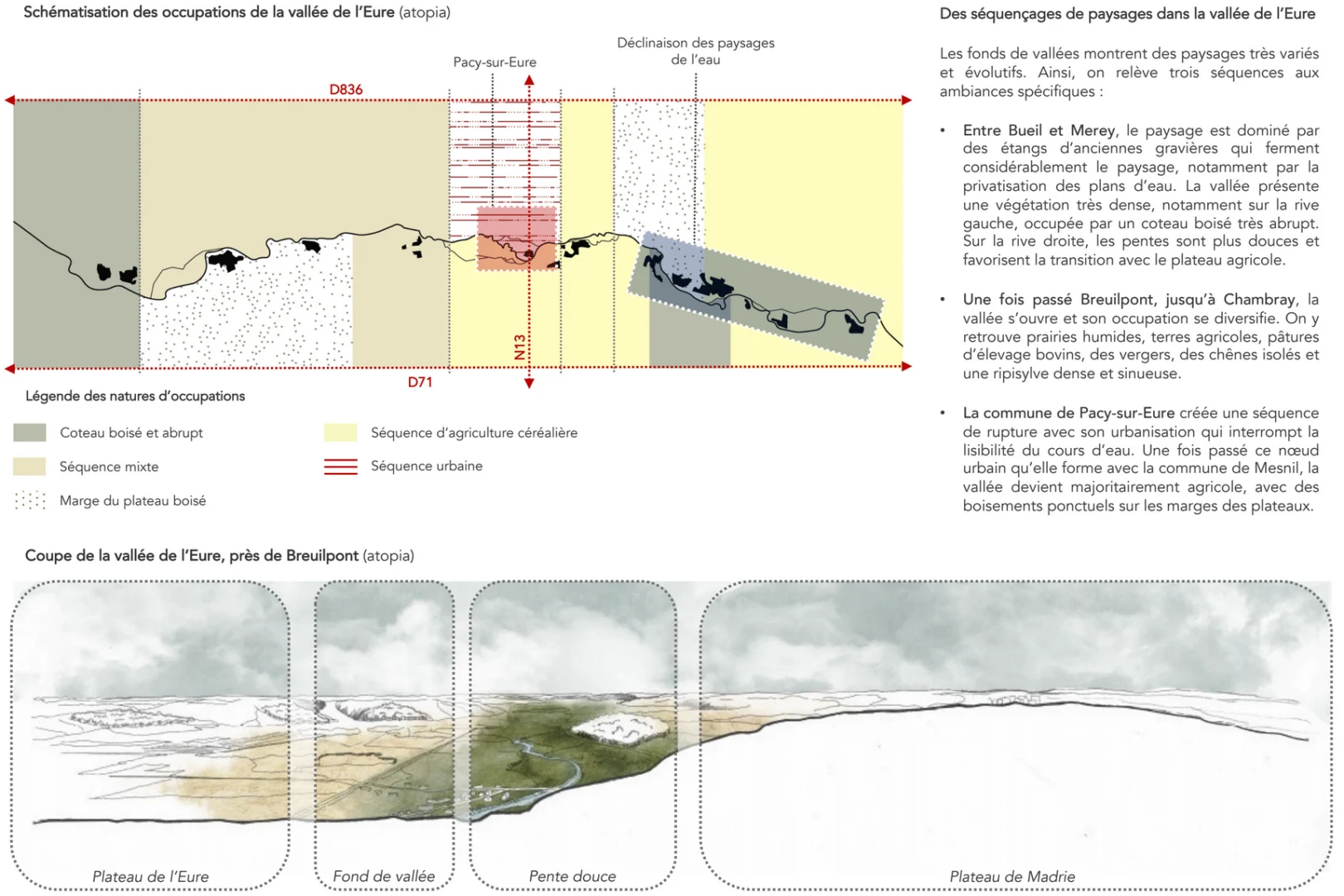 Schématisation des occupations de la vallée de l'Eure (atopia)

Pacy-sur-Eure

Déclinaison des paysages de l'eau

D836

N13

D71

Légende des natures d'occupations

Coteau boisé et abrupt

Séquence mixte

Marge du plateau boisé

Séquence d'agriculture céréalière

Séquence urbaine

Des séquençages de paysages dans la vallée de l'Eure

Les fonds de vallées montrent des paysages très variés et évolutifs. Ainsi, on relève trois séquences aux ambiances spécifiques :

• Entre Bueil et Merey, le paysage est dominé par des étangs d'anciennes gravières qui ferment considérablement le paysage, notamment par la privatisation des plans d'eau. La vallée présente une végétation très dense, notamment sur la rive gauche, occupée par un coteau boisé très abrupt. Sur la rive droite, les pentes sont plus douces et favorisent la transition avec le plateau agricole.

• Une fois passé Breuilpont, jusqu'à Chambray, la vallée s'ouvre et son occupation se diversifie. On y retrouve prairies humides, terres agricoles, pâtures d'élevage bovins, des vergers, des chênes isolés et une ripisylve dense et sinueuse.

• La commune de Pacy-sur-Eure créée une séquence de rupture avec son urbanisation qui interrompt la lisibilité du cours d'eau. Une fois passé ce nœud urbain qu'elle forme avec la commune de Mesnil, la vallée devient majoritairement agricole, avec des boisements ponctuels sur les marges des plateaux.

Coupe de la vallée de l'Eure, près de Breuilpont (atopia)

Plateau de l'Eure

Fond de vallée

Pente douce

Plateau de Madrie