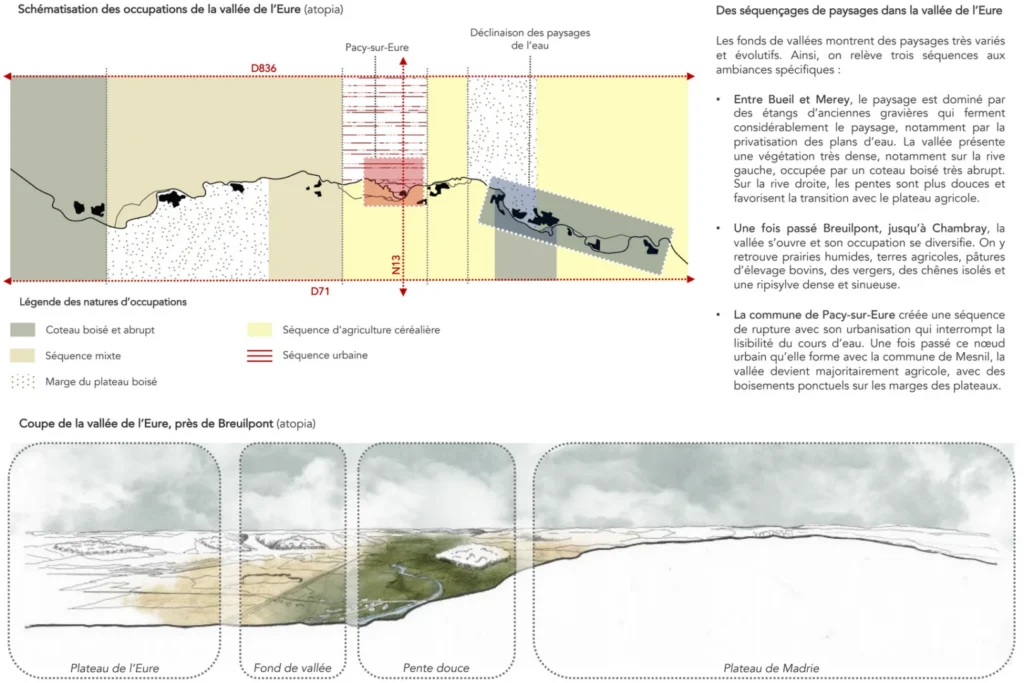 Schématisation des occupations de la vallée de l'Eure (atopia)

Pacy-sur-Eure

Déclinaison des paysages de l'eau

D836

N13

D71

Légende des natures d'occupations

Coteau boisé et abrupt

Séquence mixte

Marge du plateau boisé

Séquence d'agriculture céréalière

Séquence urbaine

Des séquençages de paysages dans la vallée de l'Eure

Les fonds de vallées montrent des paysages très variés et évolutifs. Ainsi, on relève trois séquences aux ambiances spécifiques :

• Entre Bueil et Merey, le paysage est dominé par des étangs d'anciennes gravières qui ferment considérablement le paysage, notamment par la privatisation des plans d'eau. La vallée présente une végétation très dense, notamment sur la rive gauche, occupée par un coteau boisé très abrupt. Sur la rive droite, les pentes sont plus douces et favorisent la transition avec le plateau agricole.

• Une fois passé Breuilpont, jusqu'à Chambray, la vallée s'ouvre et son occupation se diversifie. On y retrouve prairies humides, terres agricoles, pâtures d'élevage bovins, des vergers, des chênes isolés et une ripisylve dense et sinueuse.

• La commune de Pacy-sur-Eure créée une séquence de rupture avec son urbanisation qui interrompt la lisibilité du cours d'eau. Une fois passé ce nœud urbain qu'elle forme avec la commune de Mesnil, la vallée devient majoritairement agricole, avec des boisements ponctuels sur les marges des plateaux.

Coupe de la vallée de l'Eure, près de Breuilpont (atopia)

Plateau de l'Eure

Fond de vallée

Pente douce

Plateau de Madrie