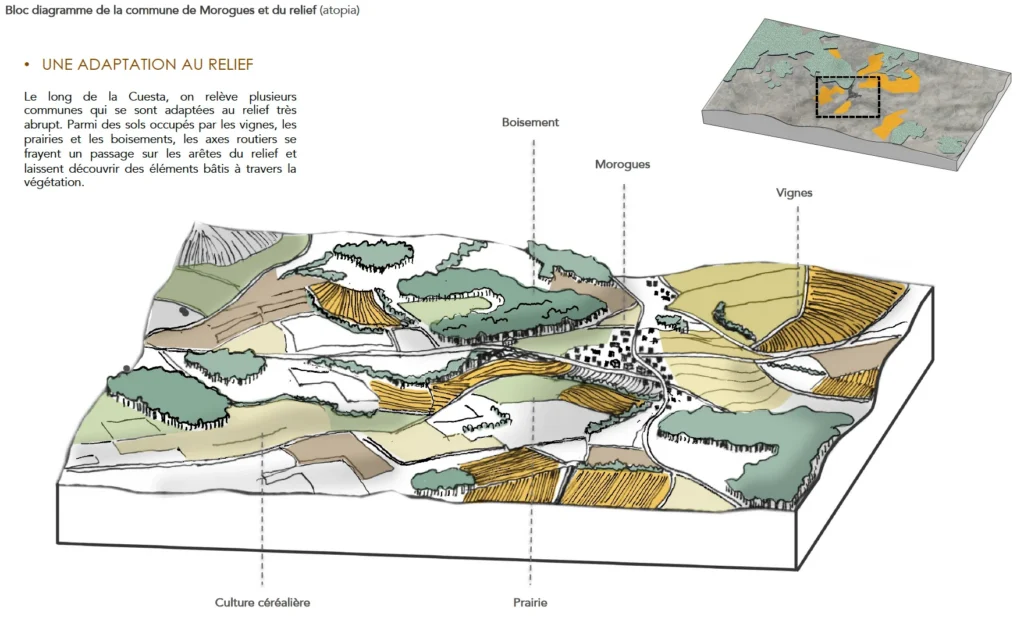 Bloc diagramme de la commune de Morogues et du relief (atopia)

• UNE ADAPTATION AU RELIEF

Le long de la Cuesta, on relève plusieurs communes qui se sont adaptées au relief très abrupt. Parmi des sols occupés par les vignes, les prairies et les boisements, les axes routiers se frayent un passage sur les arêtes du relief et laissent découvrir des éléments bâtis à travers la végétation.

Boisement

Morogues

Vignes

Culture céréalière

Prairie