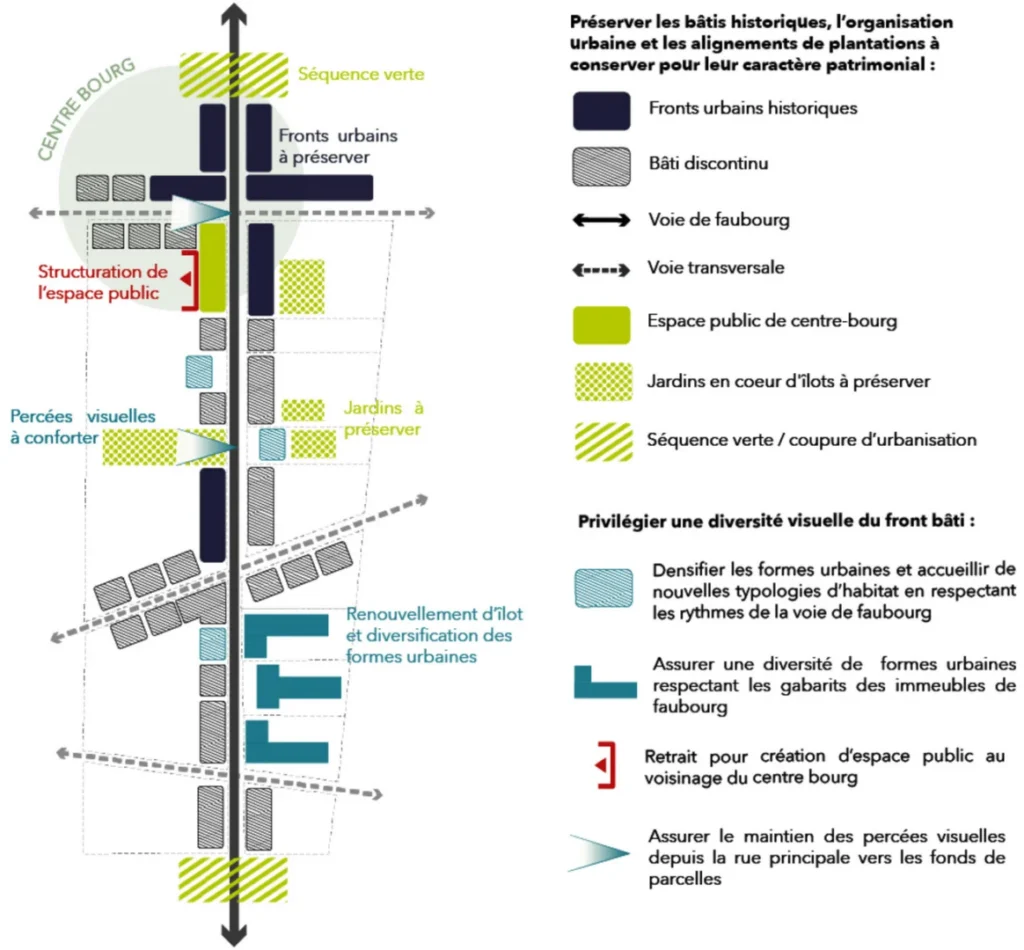 CENTRE BOURG

Séquence verte

Fronts urbains à préserver

Structuration de l'espace public

Percées visuelles à conforter

Jardins à préserver

Renouvellement d'îlot et diversification des formes urbaines

Préserver les bâtis historiques, l'organisation urbaine et les alignements de plantations à conserver pour leur caractère patrimonial :

Fronts urbains historiques

Bâti discontinu

Voie de faubourg

Voie transversale

Espace public de centre-bourg

Jardins en coeur d'îlots à préserver

Séquence verte / coupure d'urbanisation

Privilégier une diversité visuelle du front bâti :

Densifier les formes urbaines et accueillir de nouvelles typologies d'habitat en respectant les rythmes de la voie de faubourg

Assurer une diversité de formes urbaines respectant les gabarits des immeubles de faubourg

Retrait pour création d'espace public au voisinage du centre bourg

Assurer le maintien des percées visuelles depuis la rue principale vers les fonds de parcelles