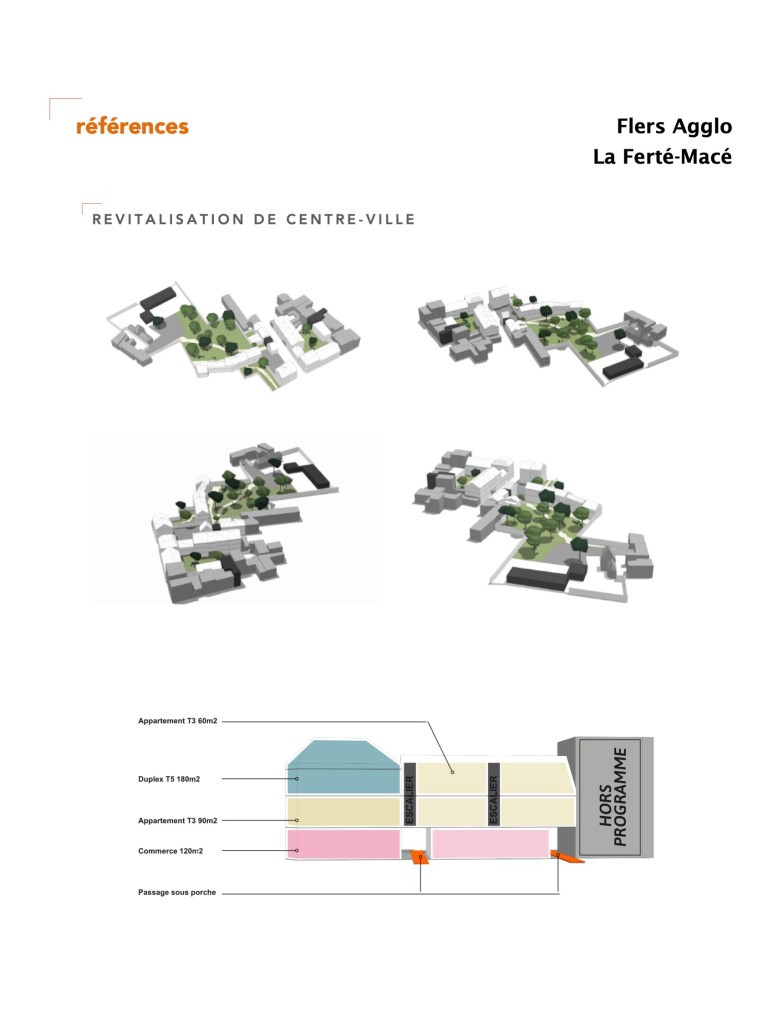 références

Flers Agglo
La Ferté-Macé

REVITALISATION DE CENTRE-VILLE

Appartement T3 60m2

Duplex T5 180m2

Appartement T3 90m2

Commerce 120m2

Passage sous porche

ESCALIER

ESCALIER

HORS PROGRAMME